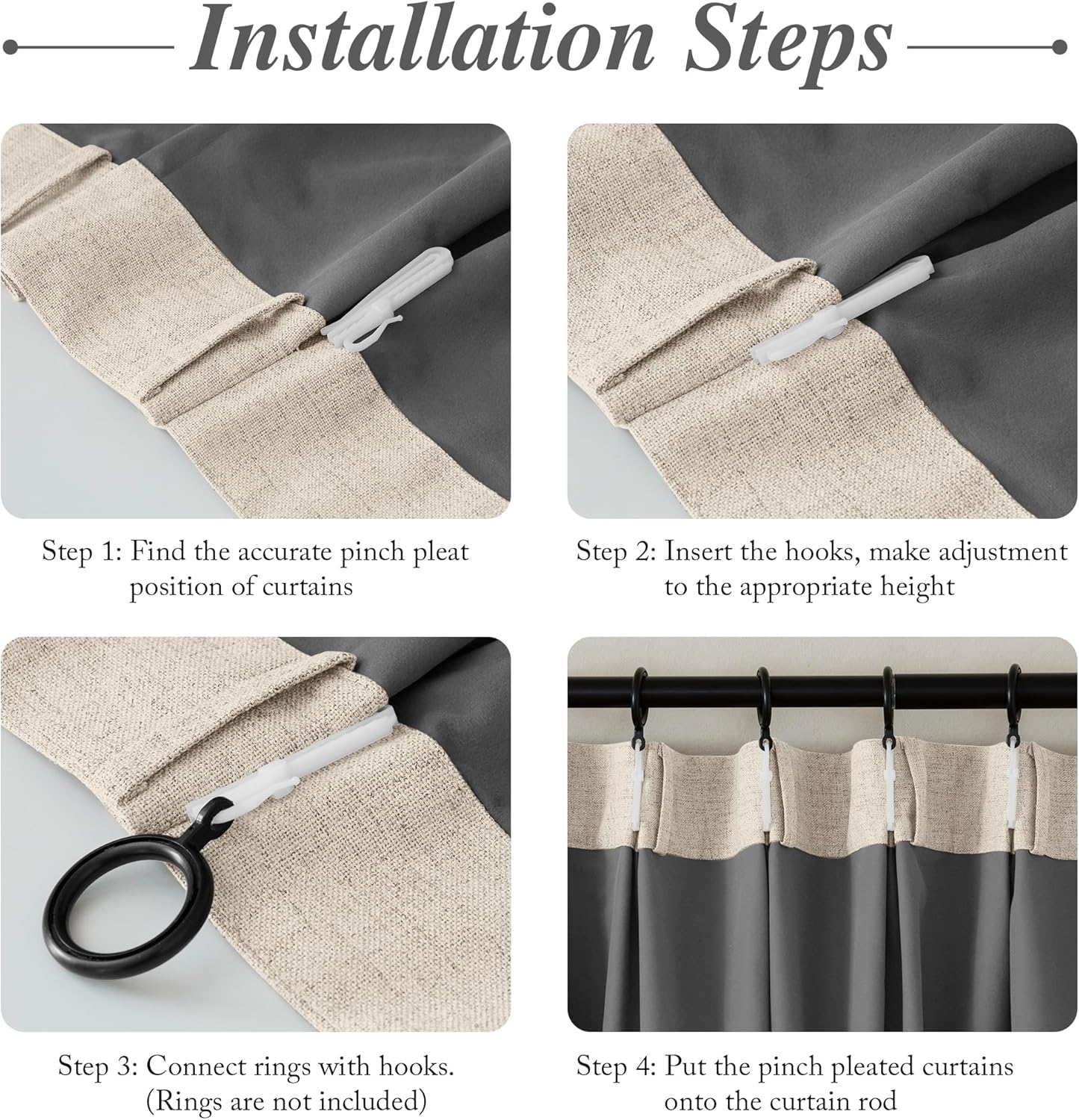 Installation Steps

Step 1: Find the accurate pinch pleat position of curtains

Step 2: Insert the hooks, make adjustment to the appropriate height

Step 3: Connect rings with hooks. (Rings are not included)

Step 4: Put the pinch pleated curtains onto the curtain rod