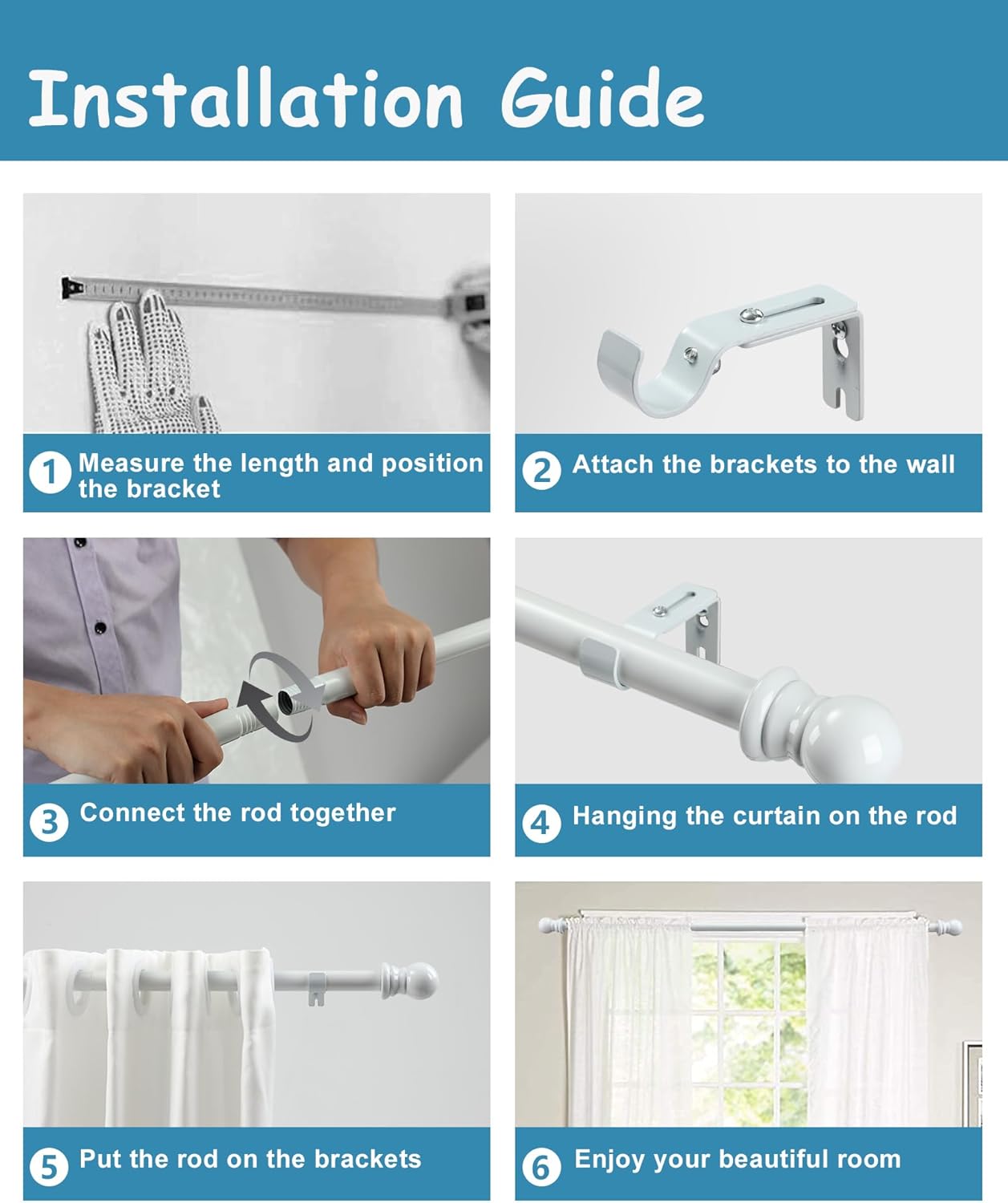 Installation Guide

1 Measure the length and position the bracket

2 Attach the brackets to the wall

3 Connect the rod together

4 Hanging the curtain on the rod

5 Put the rod on the brackets

6 Enjoy your beautiful room