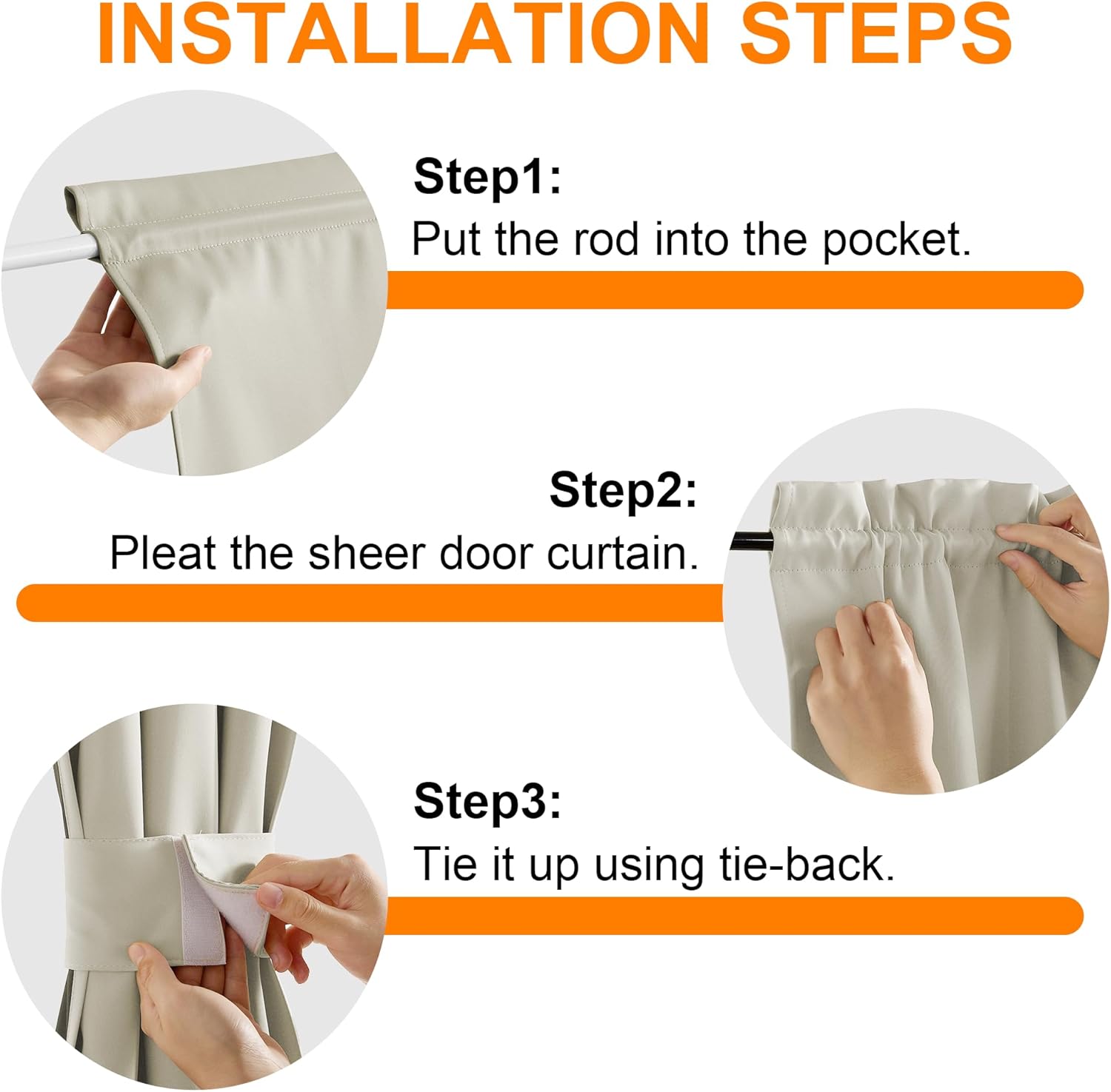 INSTALLATION STEPS

Step1:
Put the rod into the pocket.

Step2:
Pleat the sheer door curtain.

Step3:
Tie it up using tie-back.