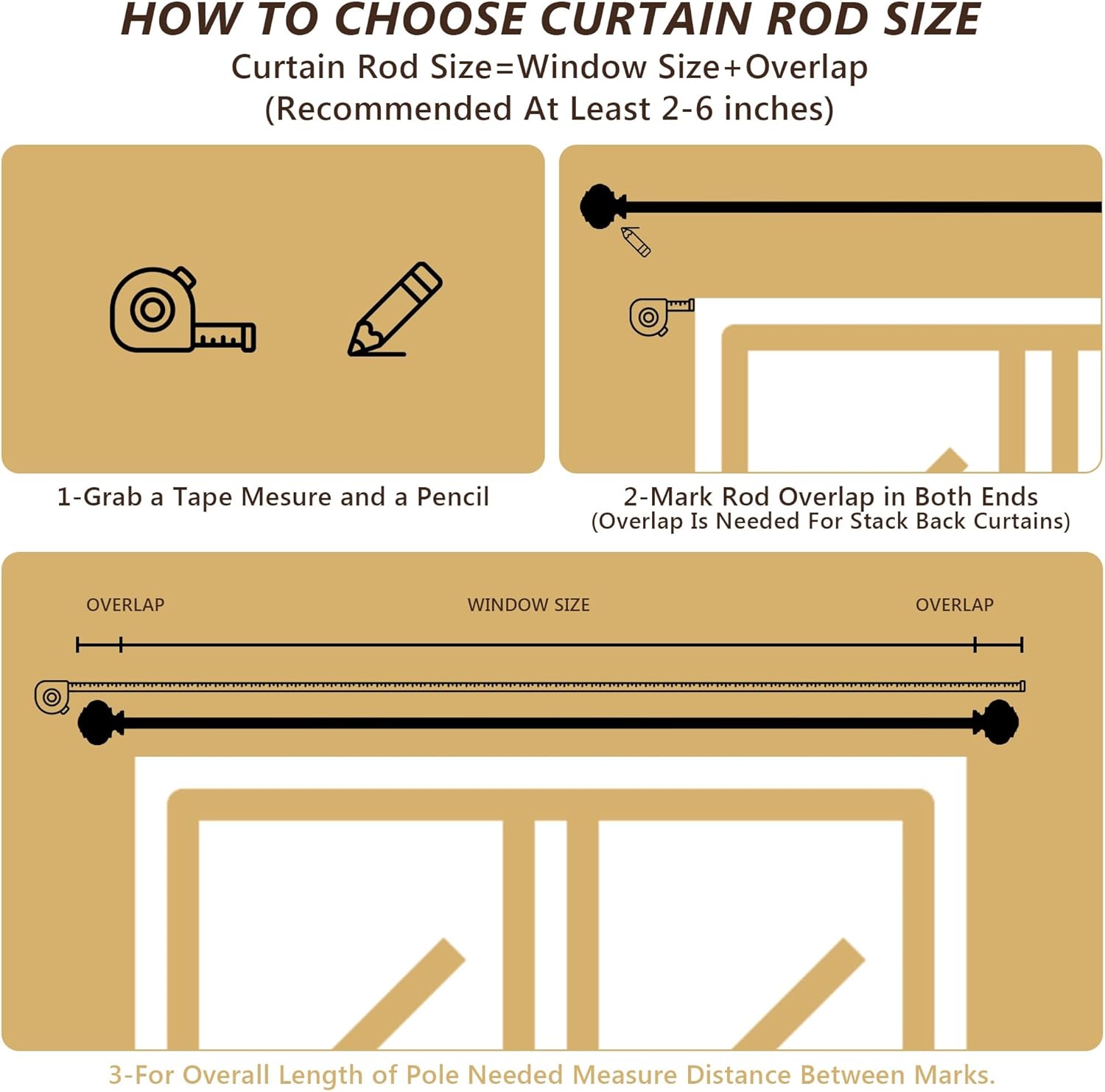 HOW TO CHOOSE CURTAIN ROD SIZE

Curtain Rod Size=Window Size+Overlap
(Recommended At Least 2-6 inches)

1-Grab a Tape Mesure and a Pencil

2-Mark Rod Overlap in Both Ends
(Overlap Is Needed For Stack Back Curtains)

OVERLAP

WINDOW SIZE

OVERLAP

3-For Overall Length of Pole Needed Measure Distance Between Marks.