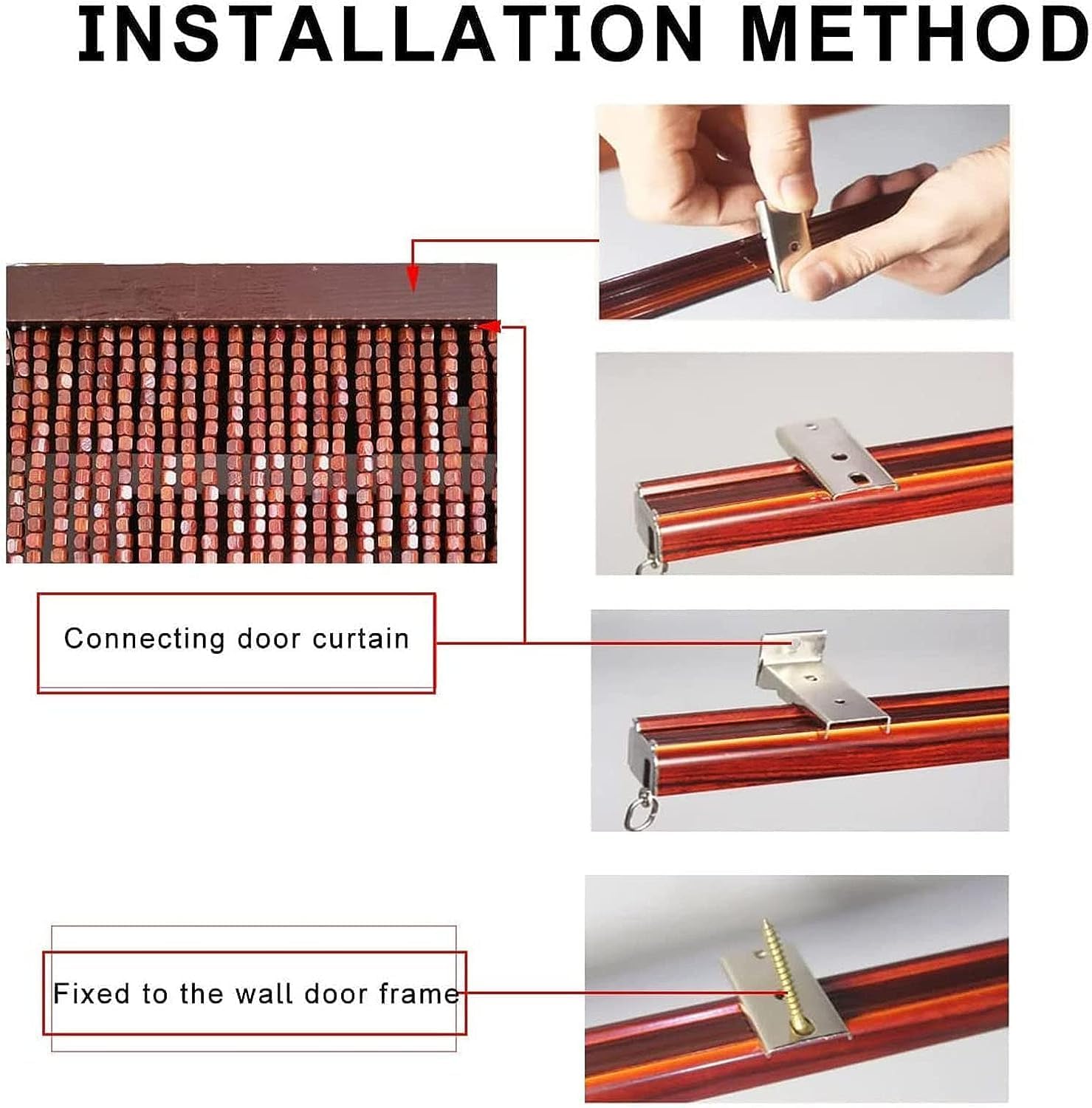 INSTALLATION METHOD

Connecting door curtain

Fixed to the wall door frame