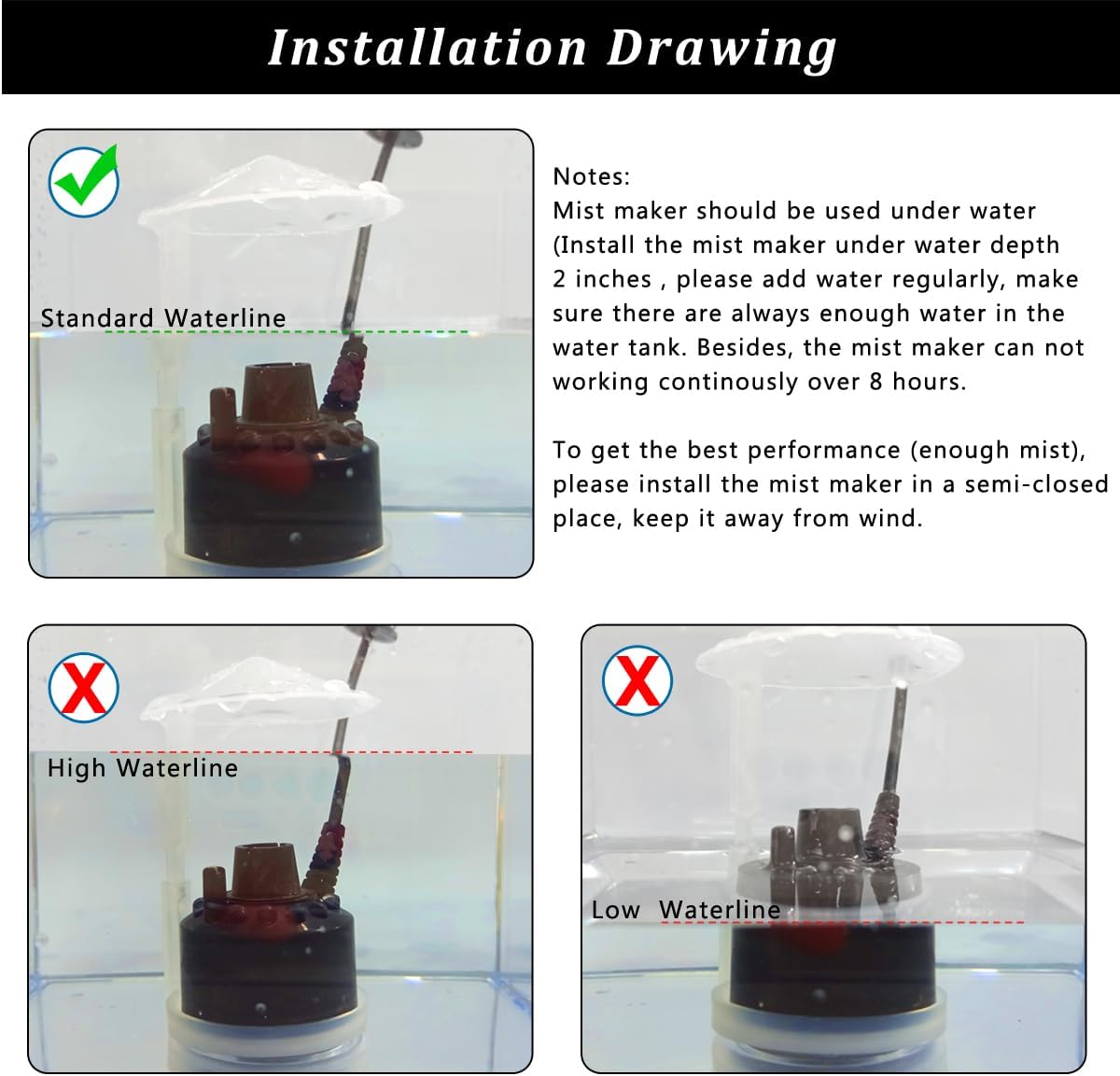 Installation Drawing

Standard Waterline

Notes:
Mist maker should be used under water (Install the mist maker under water depth 2 inches , please add water regularly, make sure there are always enough water in the water tank. Besides, the mist maker can not working continously over 8 hours.

To get the best performance (enough mist), please install the mist maker in a semi-closed place, keep it away from wind.

High Waterline

Low Waterline