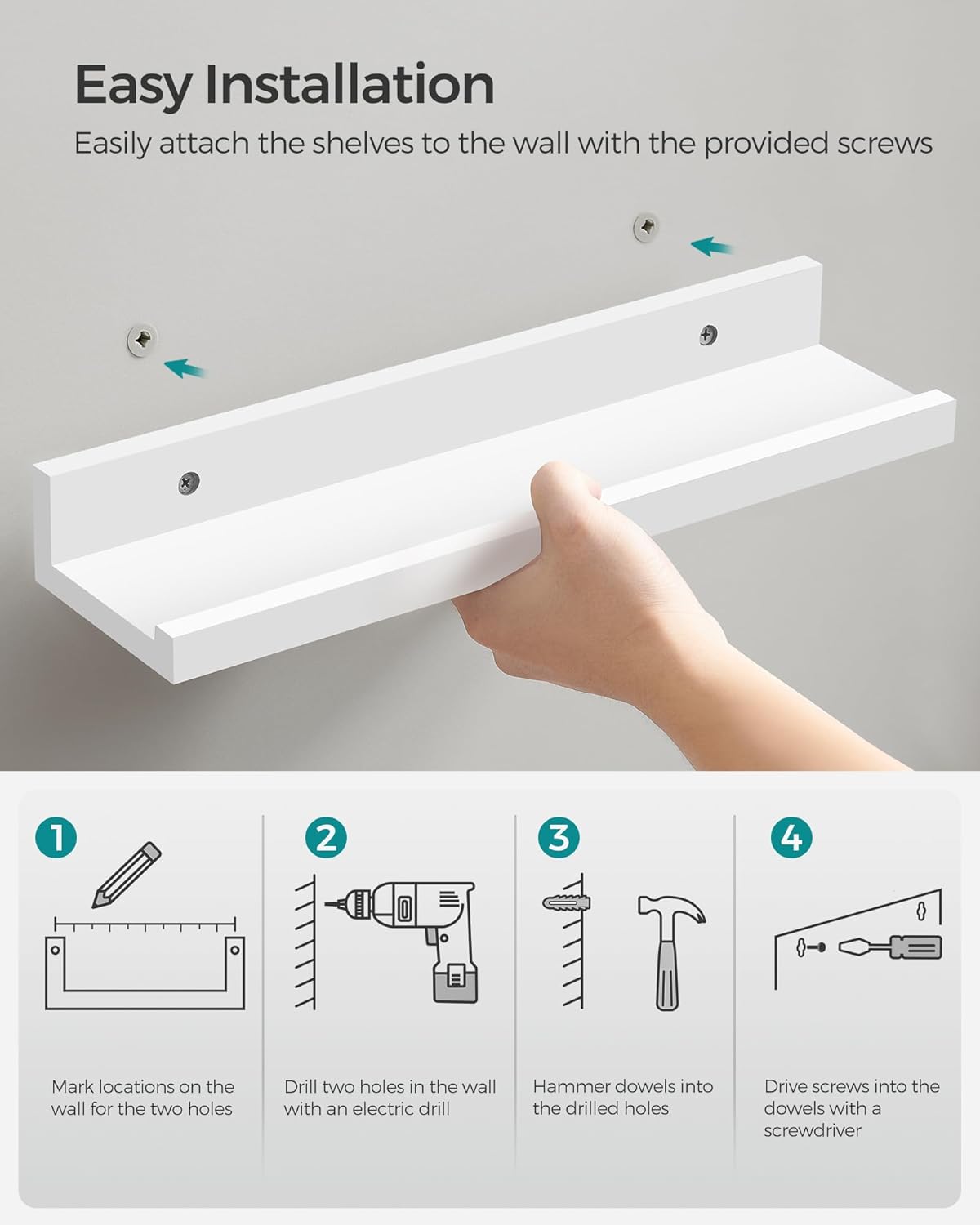 Easy Installation

Easily attach the shelves to the wall with the provided screws

1

Mark locations on the wall for the two holes

2

Drill two holes in the wall with an electric drill

3

Hammer dowels into the drilled holes

4

Drive screws into the dowels with a screwdriver