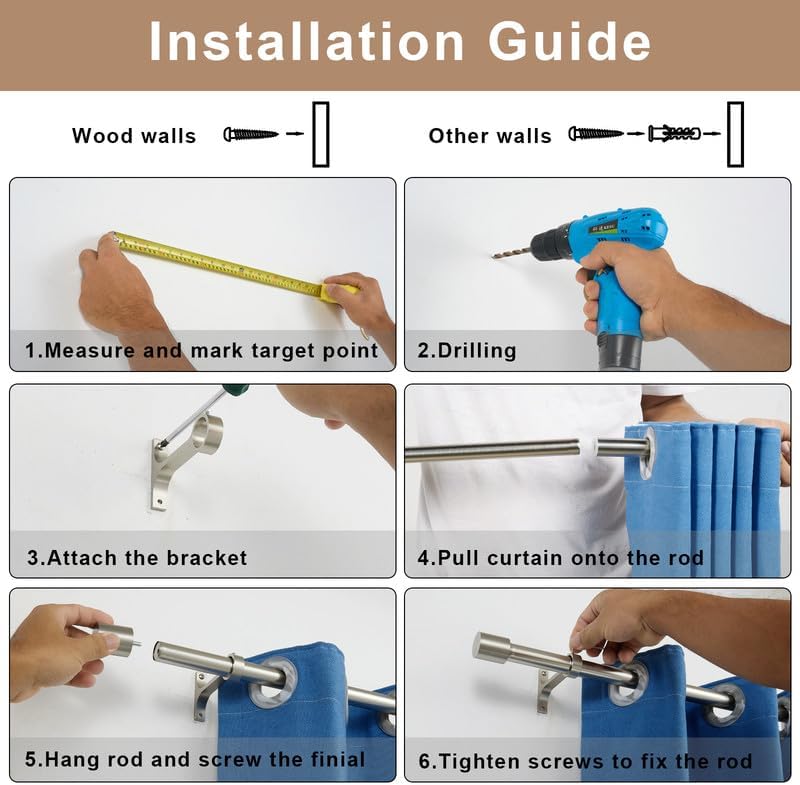 Installation Guide

Wood walls

Other walls

1.Measure and mark target point

2.Drilling

3.Attach the bracket

4.Pull curtain onto the rod

5.Hang rod and screw the finial

6.Tighten screws to fix the rod