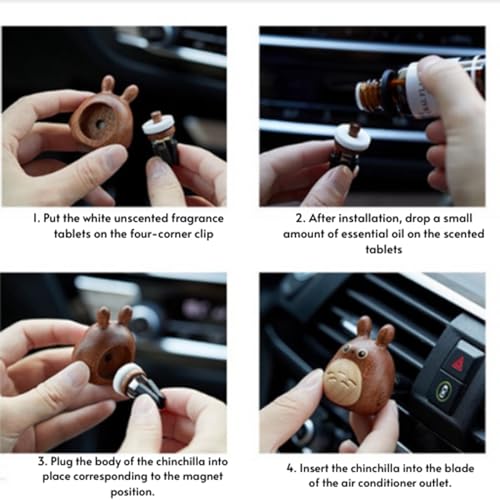 1. Put the white unscented fragrance tablets on the four-corner clip

2. After installation, drop a small amount of essential oil on the scented tablets

3. Plug the body of the chinchilla into place corresponding to the magnet position.

4. Insert the chinchilla into the blade of the air conditioner outlet.