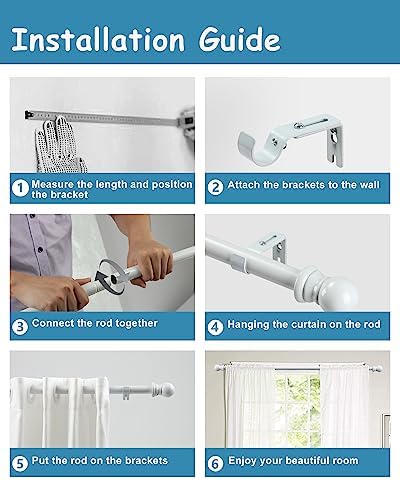 Installation Guide

1 Measure the length and position the bracket

2 Attach the brackets to the wall

3 Connect the rod together

4 Hanging the curtain on the rod

5 Put the rod on the brackets

6 Enjoy your beautiful room