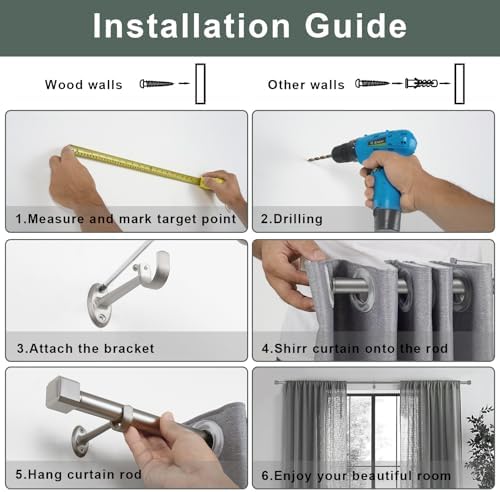 Installation Guide

Wood walls

Other walls

1.Measure and mark target point

2.Drilling

3.Attach the bracket

4.Shirr curtain onto the rod

5.Hang curtain rod

6.Enjoy your beautiful room