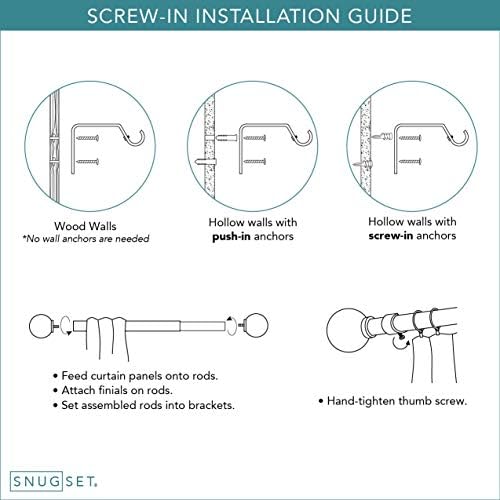 SCREW-IN INSTALLATION GUIDE

Wood Walls
*No wall anchors are needed

Hollow walls with push-in anchors

Hollow walls with screw-in anchors

• Feed curtain panels onto rods.
• Attach finials on rods.
• Set assembled rods into brackets.

• Hand-tighten thumb screw.

SNUGSET.